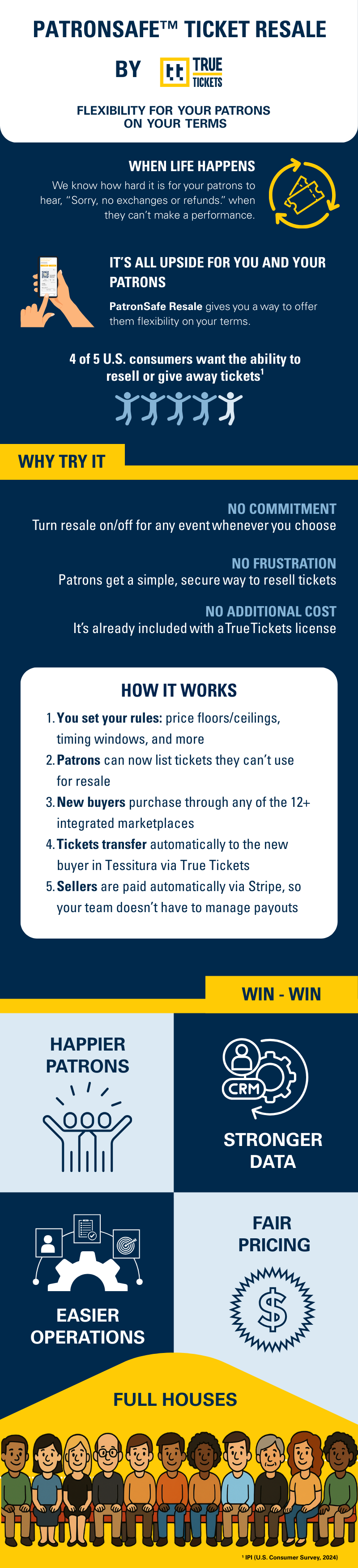 PATRONSAFE™ TICKET RESALE

BY TRUE TICKETS

FLEXIBILITY FOR YOUR PATRONS ON YOUR TERMS

WHEN LIFE HAPPENS

We know how hard it is for your patrons to hear, "Sorry, no exchanges or refunds." when they can't make a performance.

IT'S ALL UPSIDE FOR YOU AND YOUR PATRONS

PatronSafe Resale gives you a way to offer them flexibility on your terms.

4 of 5 U.S. consumers want the ability to resell or give away tickets$^1$

WHY TRY IT

NO COMMITMENT
Turn resale on/off for any event whenever you choose

NO FRUSTRATION
Patrons get a simple, secure way to resell tickets

NO ADDITIONAL COST
It's already included with a True Tickets license

HOW IT WORKS

1. You set your rules: price floors/ceilings, timing windows, and more
2. Patrons can now list tickets they can't use for resale
3. New buyers purchase through any of the 12+ integrated marketplaces
4. Tickets transfer automatically to the new buyer in Tessitura via True Tickets
5. Sellers are paid automatically via Stripe, so your team doesn't have to manage payouts

WIN - WIN

HAPPIER PATRONS

CRM

STRONGER DATA

EASIER OPERATIONS

FAIR PRICING

$

FULL HOUSES

$^1$ IPI (U.S. Consumer Survey, 2024)